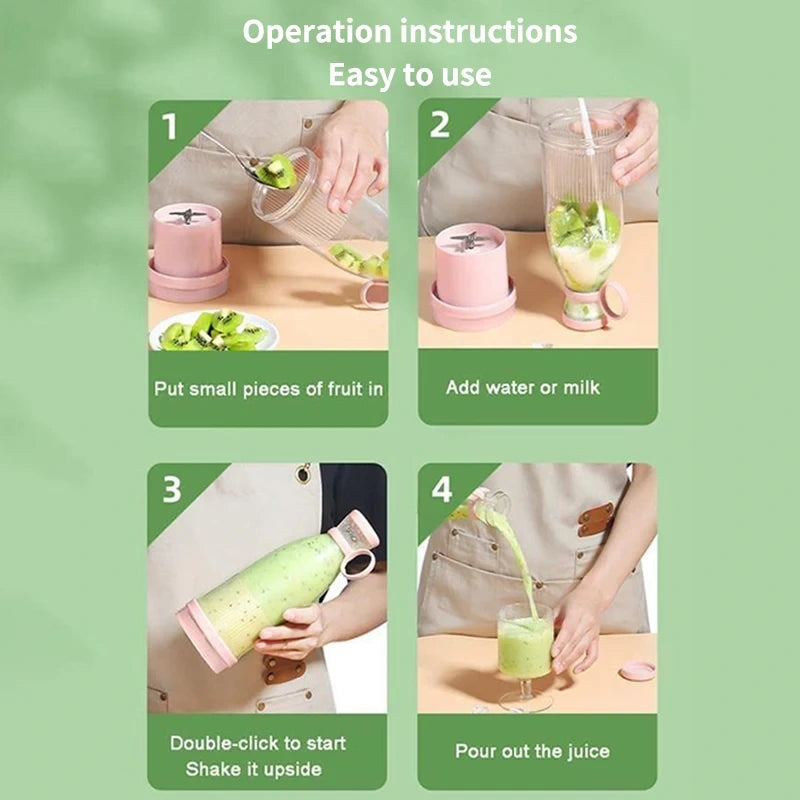 Operation instructions
Easy to use

1

Put small pieces of fruit in

2

Add water or milk

3

Double-click to start
Shake it upside

4

Pour out the juice