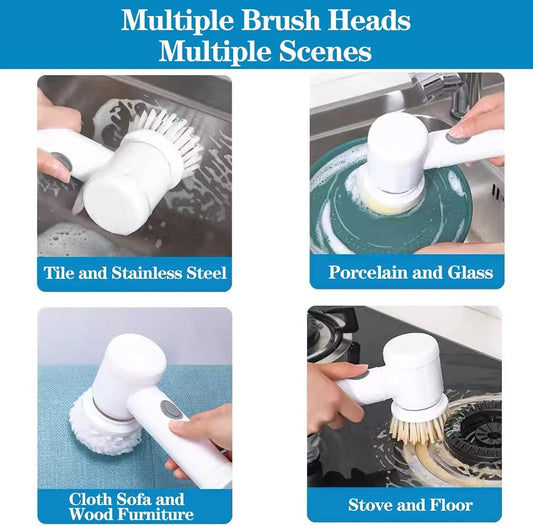 Multiple Brush Heads
Multiple Scenes

Tile and Stainless Steel

Porcelain and Glass

Cloth Sofa and
Wood Furniture

Stove and Floor